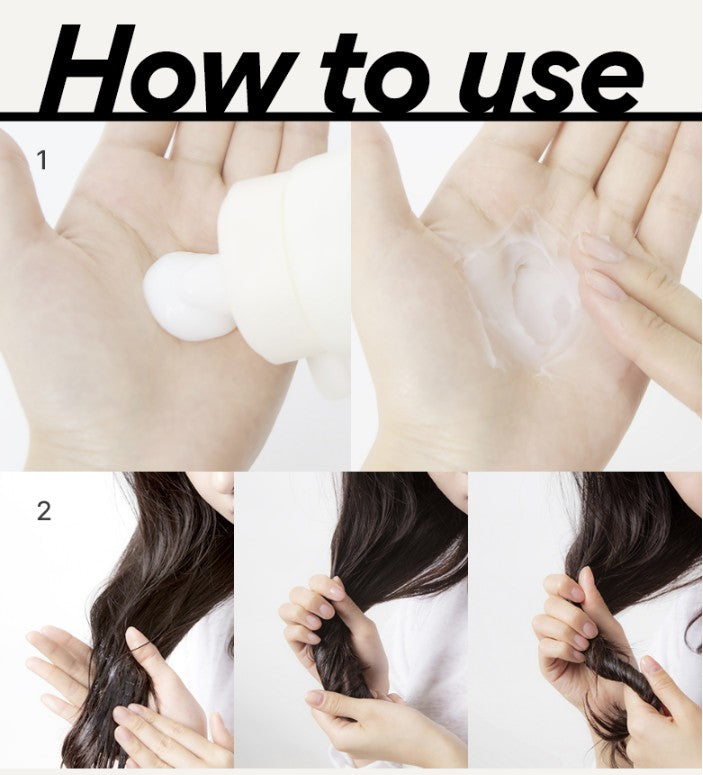 How to use

1

2